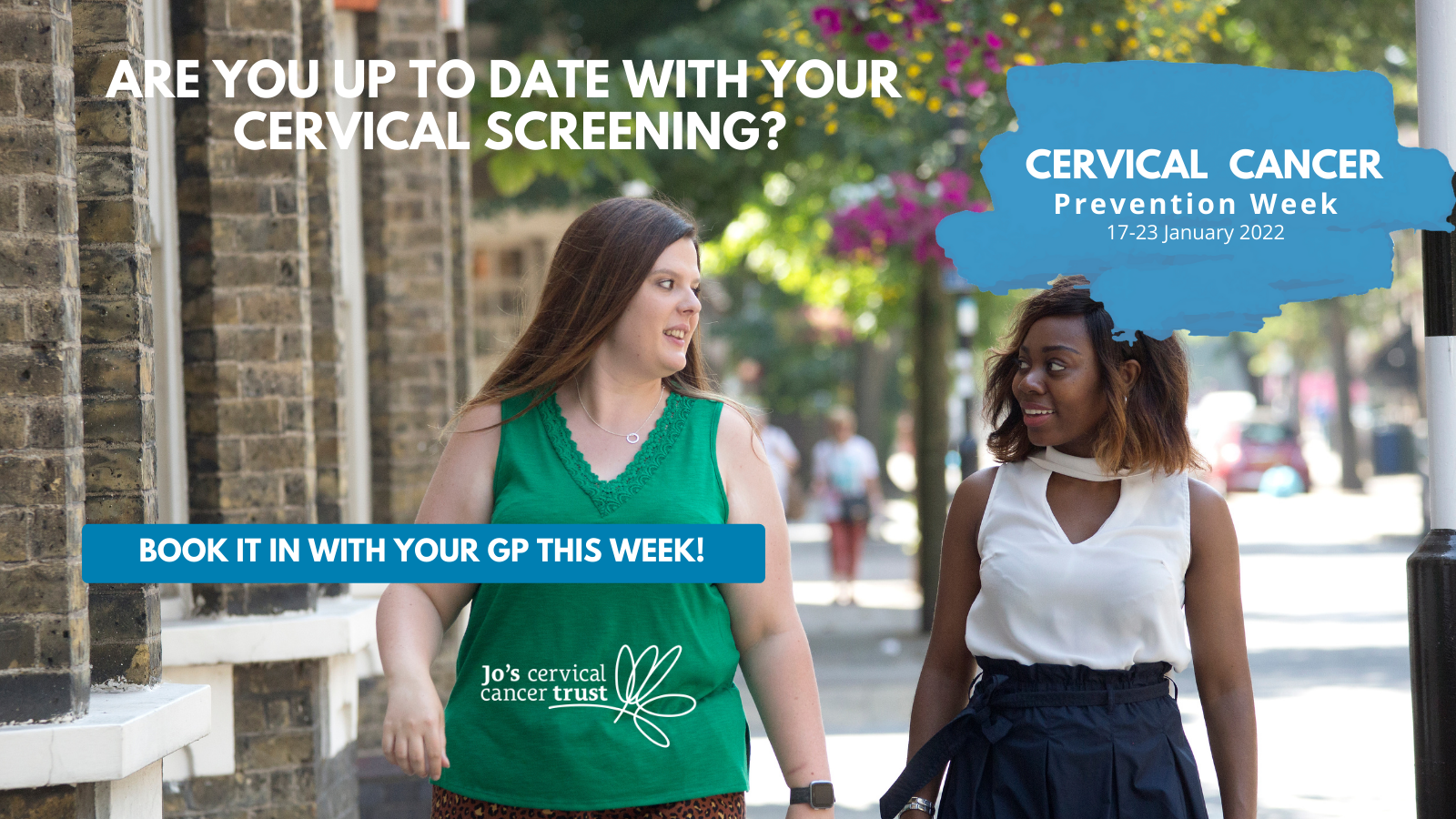 ARE YOU UP TO DATE WITH YOUR CERVICAL SCREENING?

CERVICAL CANCER
Prevention Week
17-23 January 2022

BOOK IT IN WITH YOUR GP THIS WEEK!

Jo's cervical cancer trust